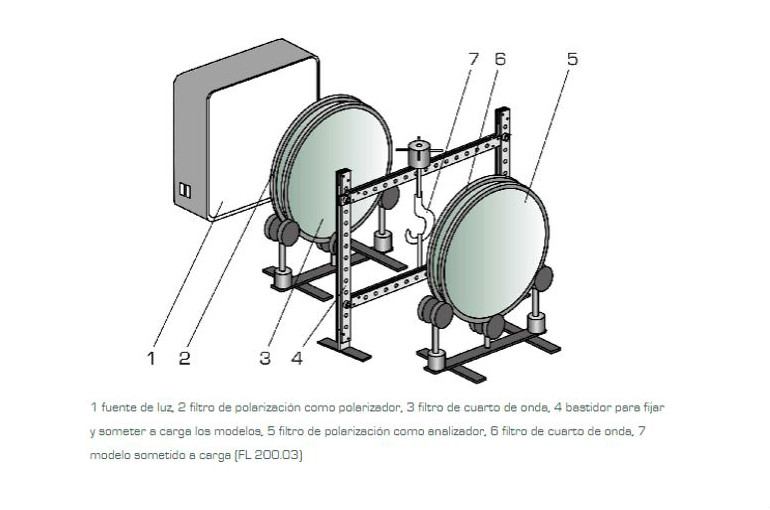 7 6 5

1 2 3 4

1 fuente de luz, 2 filtro de polarización como polarizador, 3 filtro de cuarto de onda, 4 bastidor para fijar y someter a carga los modelos, 5 filtro de polarización como analizador, 6 filtro de cuarto de onda, 7 modelo sometido a carga (FL 200.03)